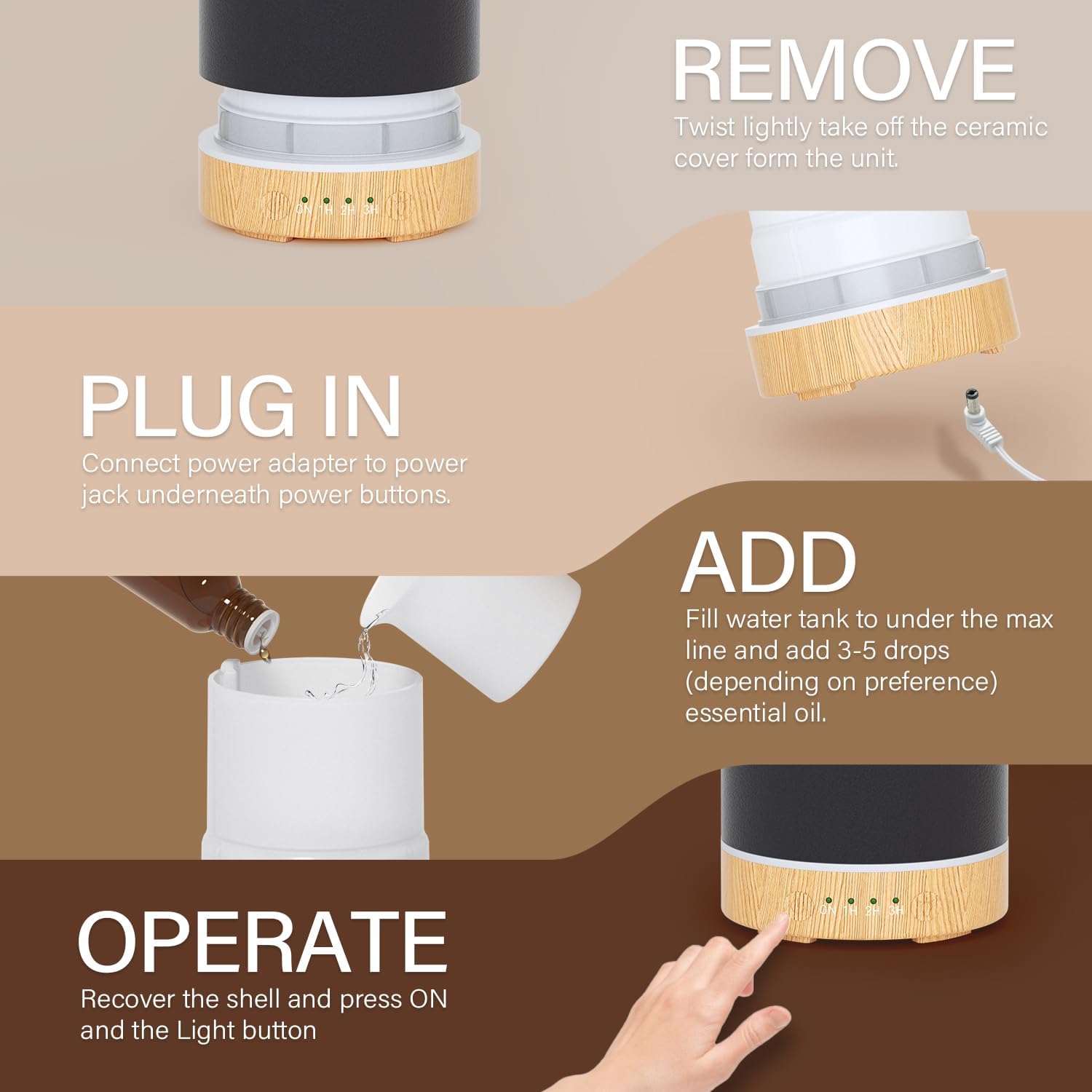 ON 1H 2H 3H

REMOVE
Twist lightly take off the ceramic cover form the unit.

PLUG IN
Connect power adapter to power jack underneath power buttons.

ADD
Fill water tank to under the max line and add 3-5 drops (depending on preference) essential oil.

ON 1H 2H 3H

OPERATE
Recover the shell and press ON and the Light button