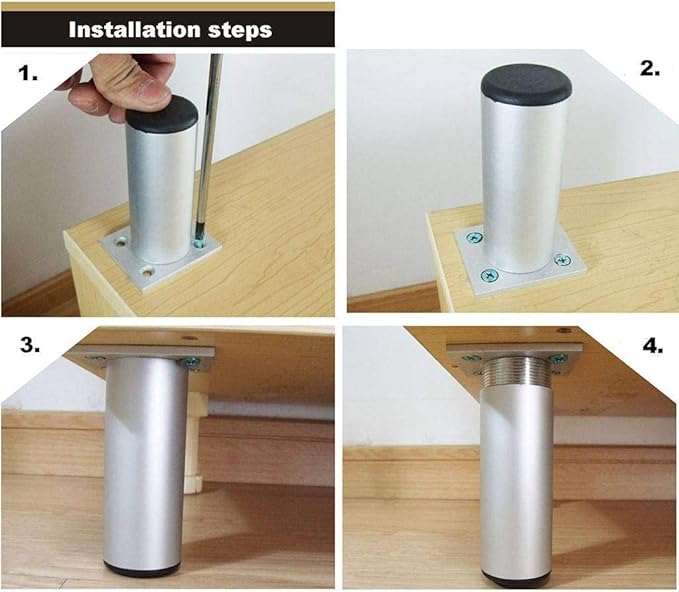 Installation steps

1.

2.

3.

4.