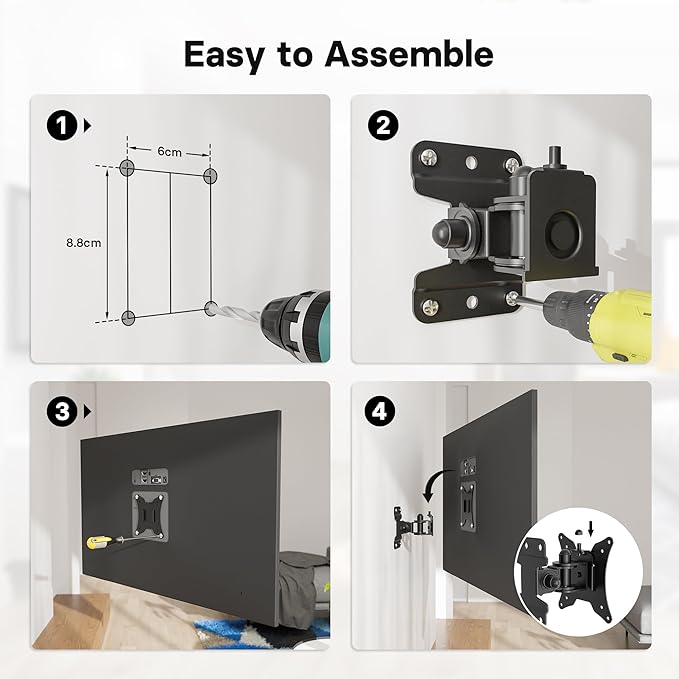 Easy to Assemble

1

6cm

8.8cm

2

3

4