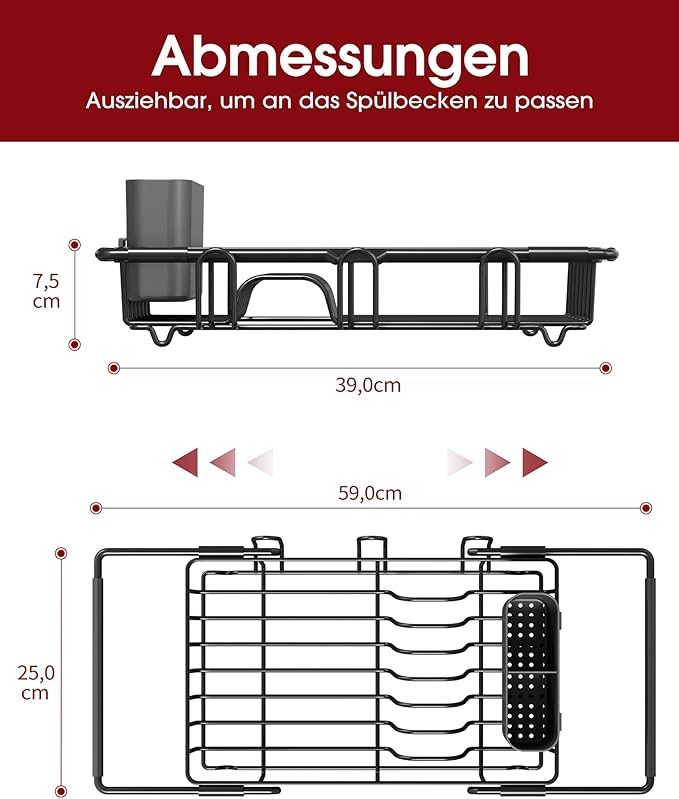 Abmessungen
Ausziehbar, um an das Spülbecken zu passen

7,5 cm

39,0cm

59,0cm

25,0 cm