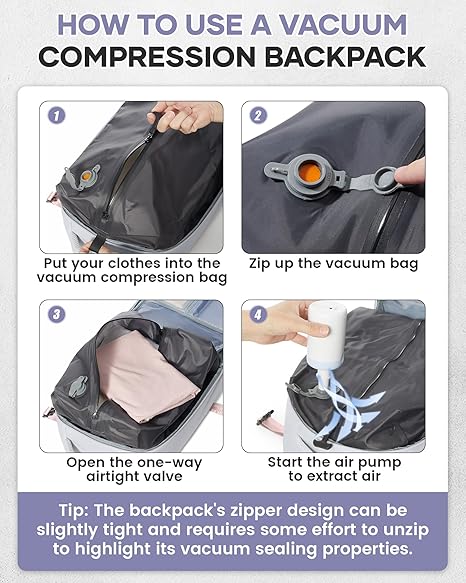 HOW TO USE A VACUUM
COMPRESSION BACKPACK

1
Put your clothes into the vacuum compression bag

2
Zip up the vacuum bag

3
Open the one-way airtight valve

4
Start the air pump to extract air

Tip: The backpack's zipper design can be slightly tight and requires some effort to unzip to highlight its vacuum sealing properties.