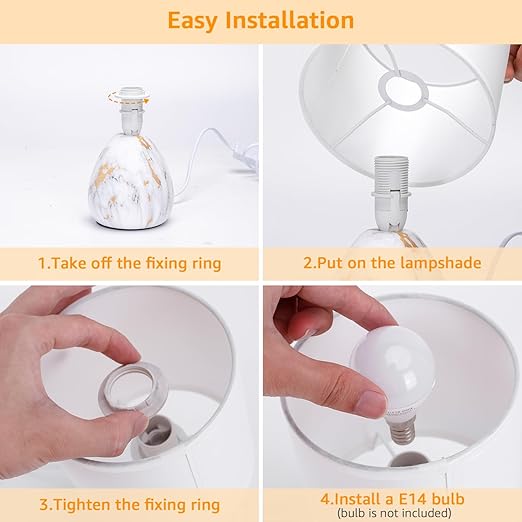 Easy Installation

1.Take off the fixing ring

2.Put on the lampshade

3.Tighten the fixing ring

4.Install a E14 bulb
(bulb is not included)