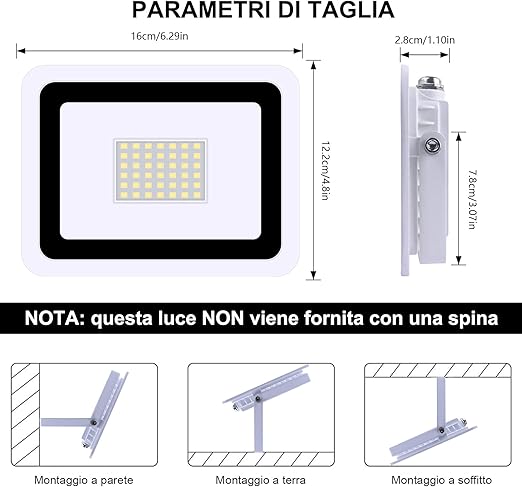 PARAMETRI DI TAGLIA

16cm/6.29in

12.2cm/4.8in

2.8cm/1.10in

7.8cm/3.07in

NOTA: questa luce NON viene fornita con una spina

Montaggio a parete

Montaggio a terra

Montaggio a soffitto