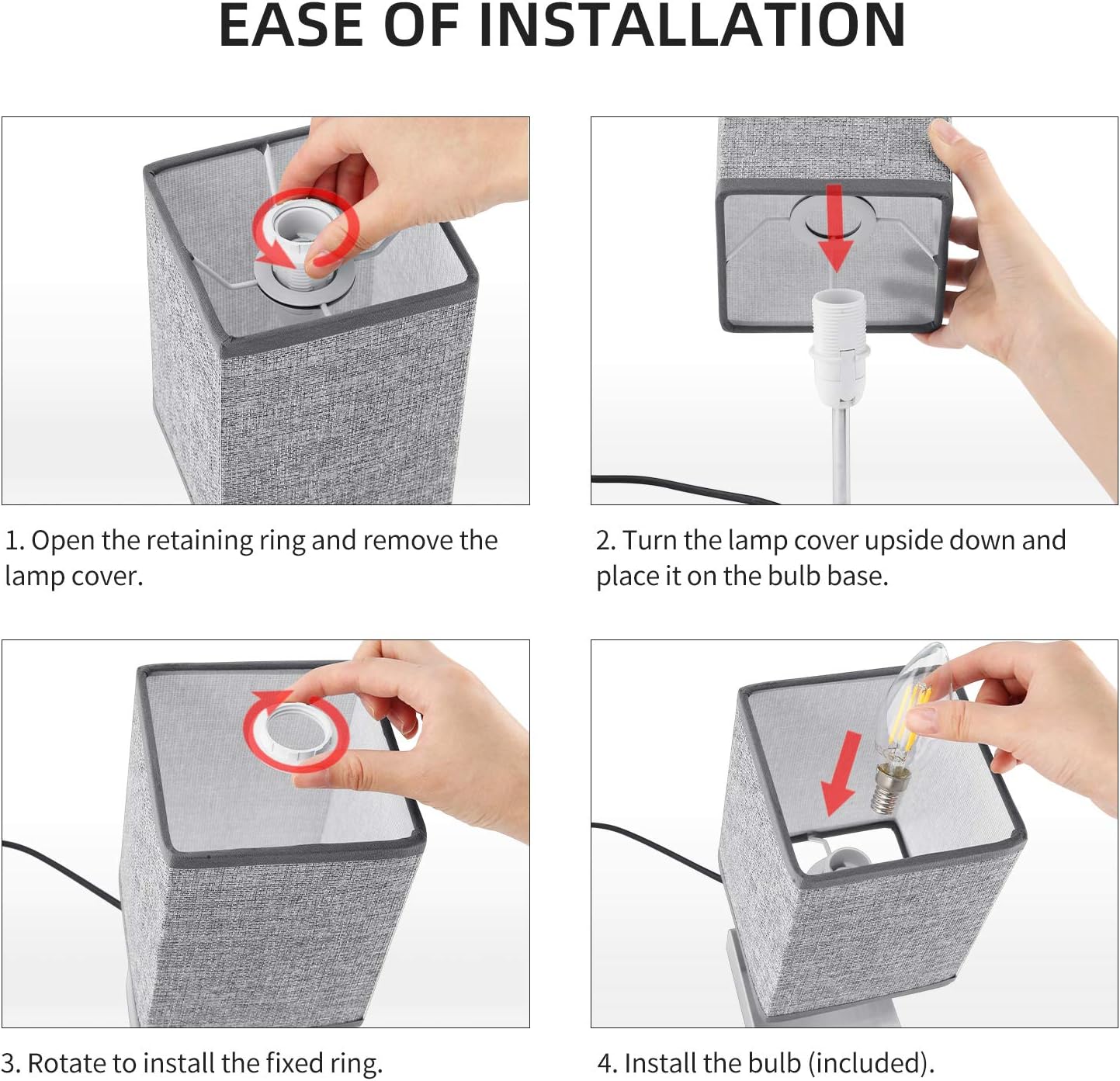 EASE OF INSTALLATION

1. Open the retaining ring and remove the lamp cover.

2. Turn the lamp cover upside down and place it on the bulb base.

3. Rotate to install the fixed ring.

4. Install the bulb (included).