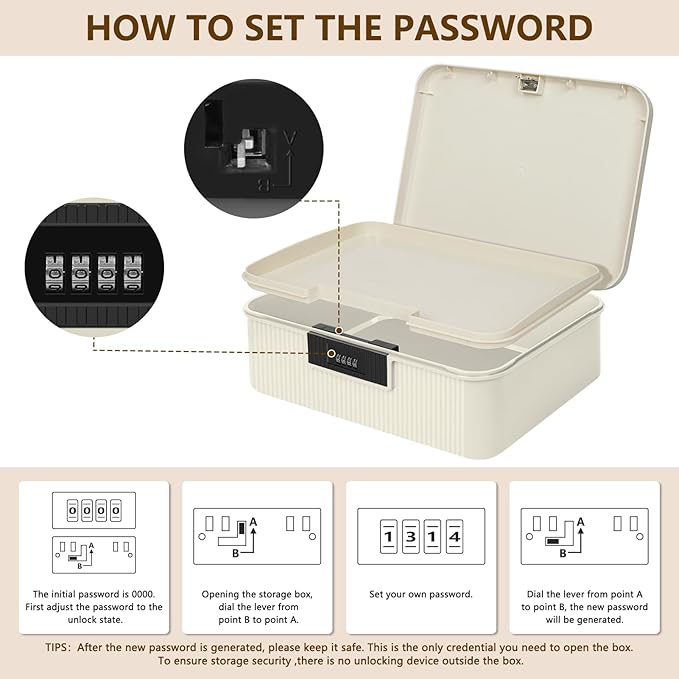 HOW TO SET THE PASSWORD

A
B

0 0 0 0

A
B

The initial password is 0000. First adjust the password to the unlock state.

A
B

Opening the storage box, dial the lever from point B to point A.

1 3 1 4

Set your own password.

A
B

Dial the lever from point A to point B, the new password will be generated.

TIPS: After the new password is generated, please keep it safe. This is the only credential you need to open the box. To ensure storage security ,there is no unlocking device outside the box.