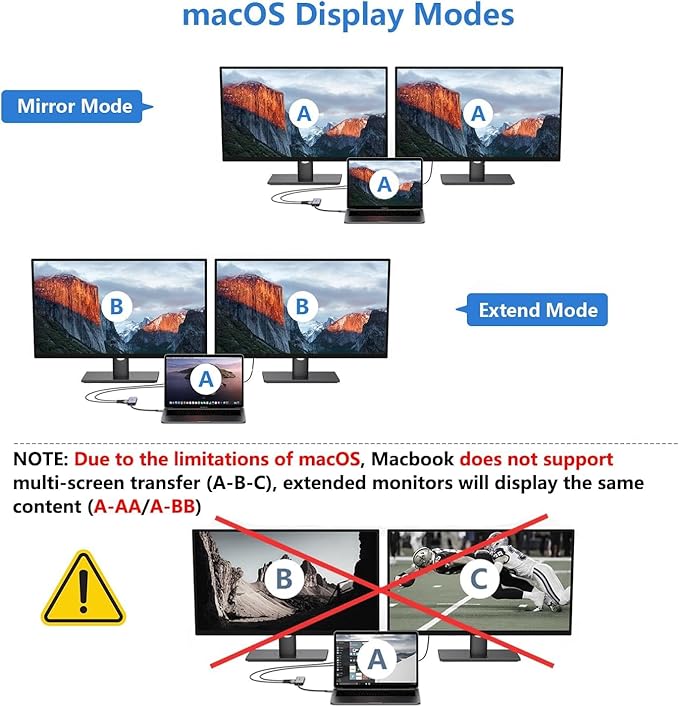 macOS Display Modes

Mirror Mode

A A A

B B

Extend Mode

A

NOTE: Due to the limitations of macOS, Macbook does not support multi-screen transfer (A-B-C), extended monitors will display the same content (A-AA/A-BB)

B C

A