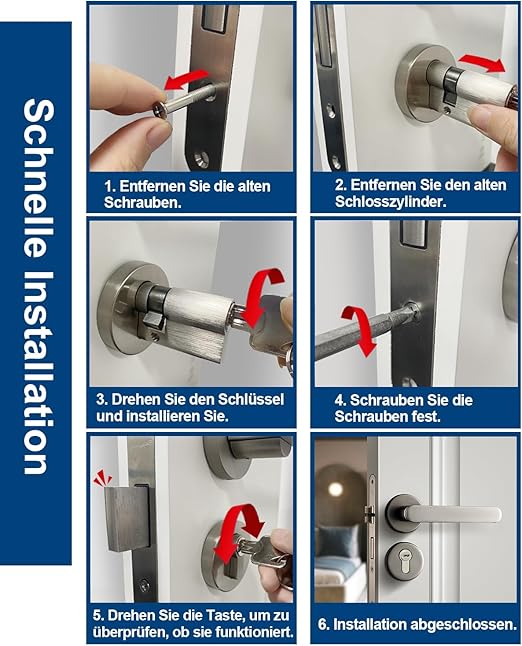 Schnelle Installation

1. Entfernen Sie die alten Schrauben.

2. Entfernen Sie den alten Schlosszylinder.

3. Drehen Sie den Schlüssel und installieren Sie.

4. Schrauben Sie die Schrauben fest.

5. Drehen Sie die Taste, um zu überprüfen, ob sie funktioniert.

6. Installation abgeschlossen.