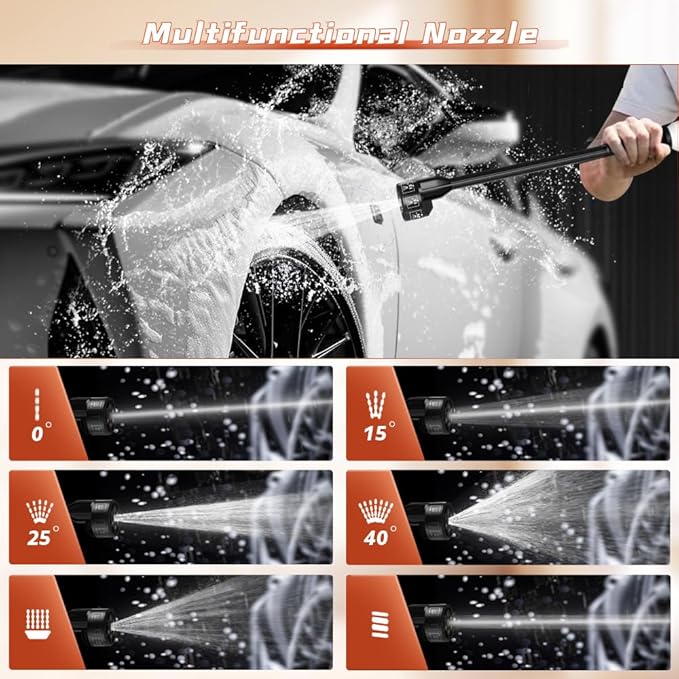 Multifunctional Nozzle

0°

15°

25°

40°