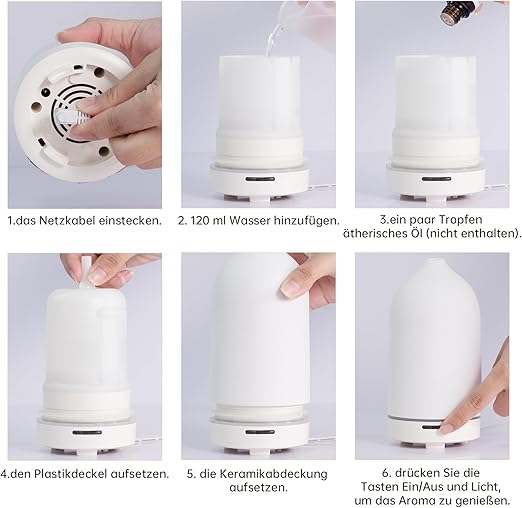 1.das Netzkabel einstecken.

2. 120 ml Wasser hinzufügen.

3.ein paar Tropfen ätherisches Öl (nicht enthalten).

4.den Plastikdeckel aufsetzen.

5. die Keramikabdeckung aufsetzen.

6. drücken Sie die Tasten Ein/Aus und Licht, um das Aroma zu genießen.