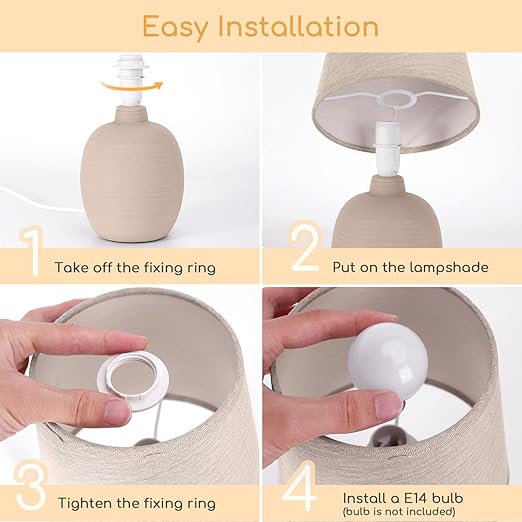 Easy Installation

1 Take off the fixing ring

2 Put on the lampshade

3 Tighten the fixing ring

4 Install a E14 bulb
(bulb is not included)