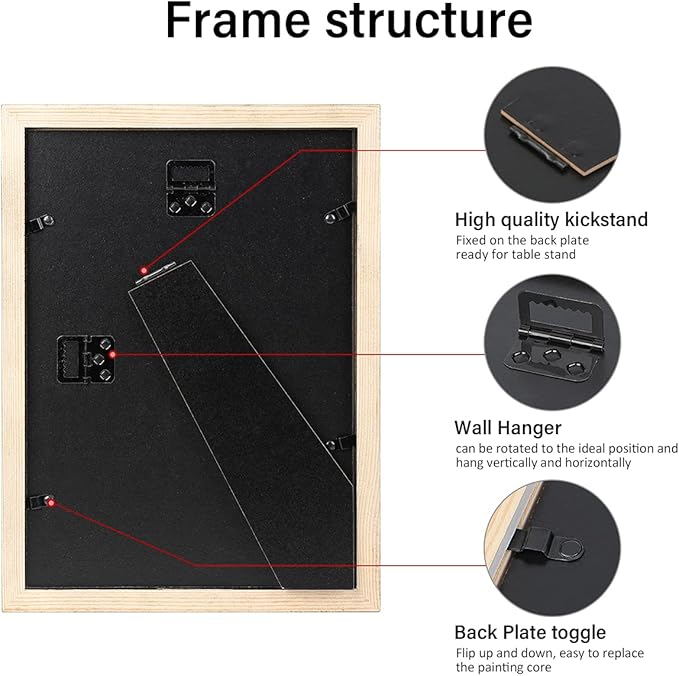 Frame structure

High quality kickstand
Fixed on the back plate ready for table stand

Wall Hanger
can be rotated to the ideal position and hang vertically and horizontally

Back Plate toggle
Flip up and down, easy to replace the painting core