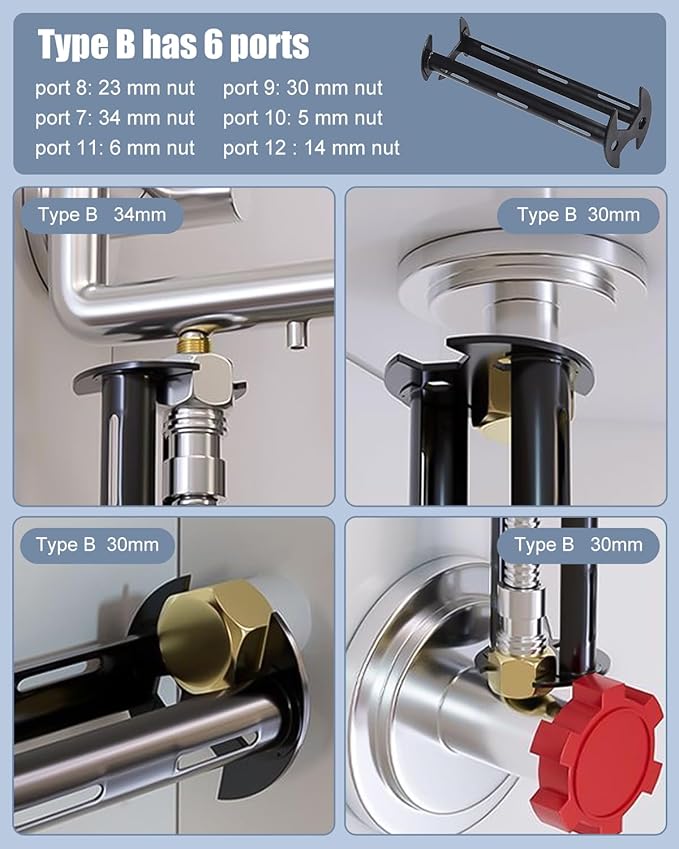 Type B has 6 ports

port 8: 23 mm nut
port 7: 34 mm nut
port 11: 6 mm nut

port 9: 30 mm nut
port 10: 5 mm nut
port 12 : 14 mm nut

Type B 34mm

Type B 30mm

Type B 30mm

Type B 30mm