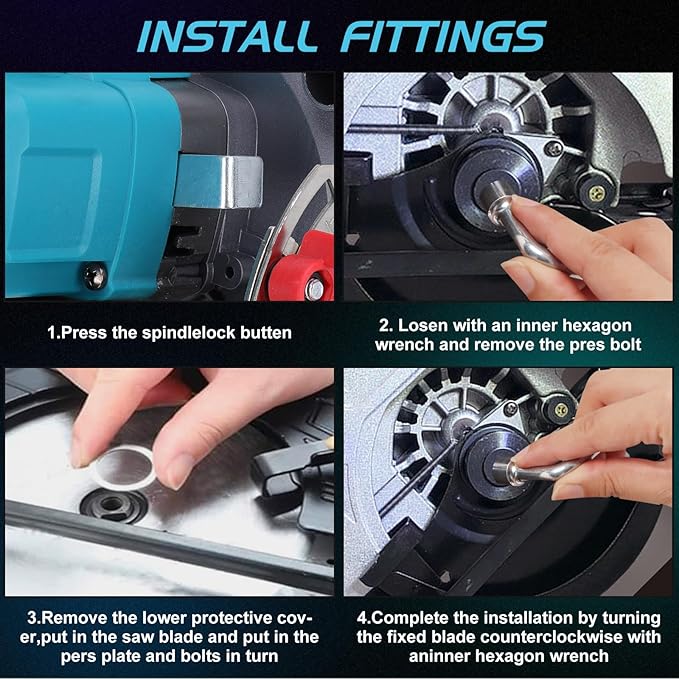 INSTALL FITTINGS

1.Press the spindlelock butten

2. Losen with an inner hexagon wrench and remove the pres bolt

3.Remove the lower protective cover,put in the saw blade and put in the pers plate and bolts in turn

4.Complete the installation by turning the fixed blade counterclockwise with aninner hexagon wrench